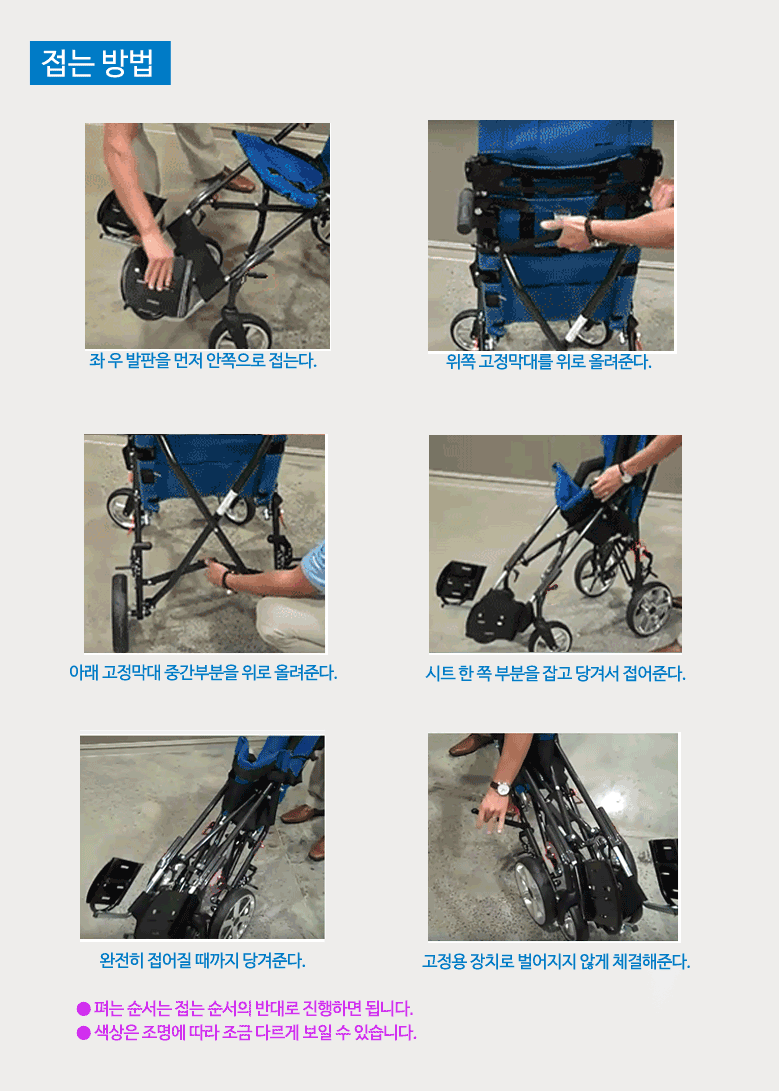 접는 방법

좌 우 발판을 먼저 안쪽으로 접는다.

위쪽 고정막대를 위로 올려준다.

아래 고정막대 중간부분을 위로 올려준다.

시트 한 쪽 부분을 잡고 당겨서 접어준다.

완전히 접어질 때까지 당겨준다.

고정용 장치로 벌어지지 않게 체결해준다.

● 펴는 순서는 접는 순서의 반대로 진행하면 됩니다.
● 색상은 조명에 따라 조금 다르게 보일 수 있습니다.