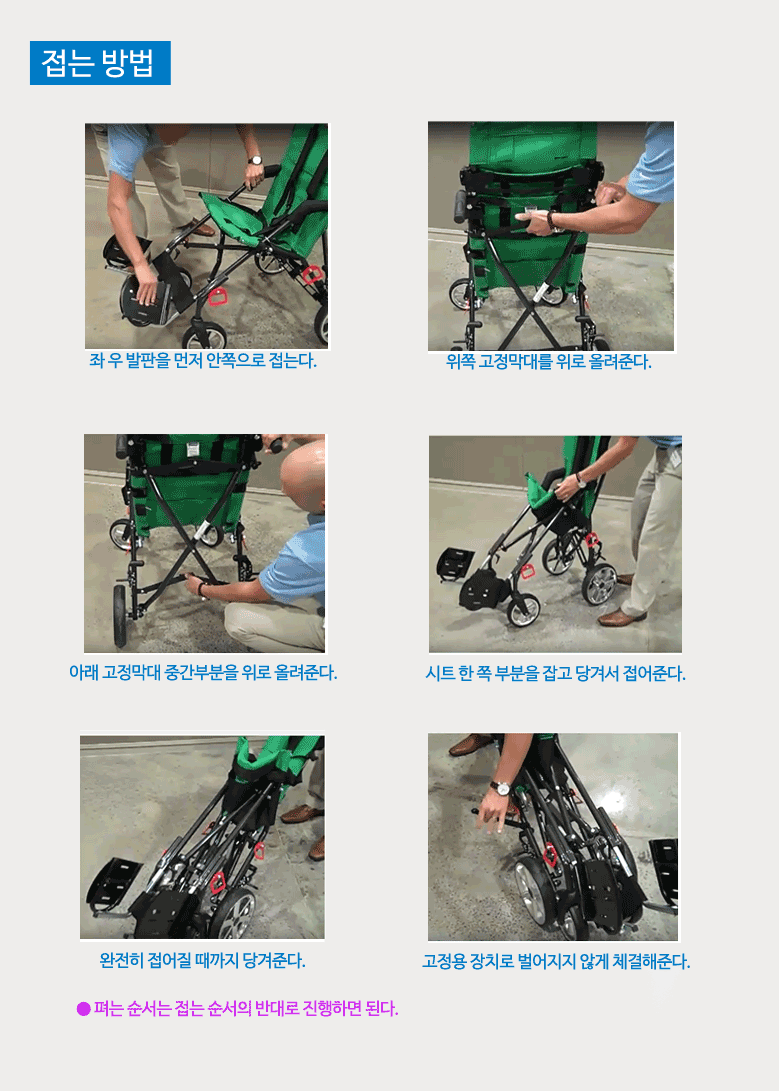 접는 방법

좌 우 발판을 먼저 안쪽으로 접는다.

위쪽 고정막대를 위로 올려준다.

아래 고정막대 중간부분을 위로 올려준다.

시트 한 쪽 부분을 잡고 당겨서 접어준다.

완전히 접어질 때까지 당겨준다.

고정용 장치로 벌어지지 않게 체결해준다.

● 펴는 순서는 접는 순서의 반대로 진행하면 된다.