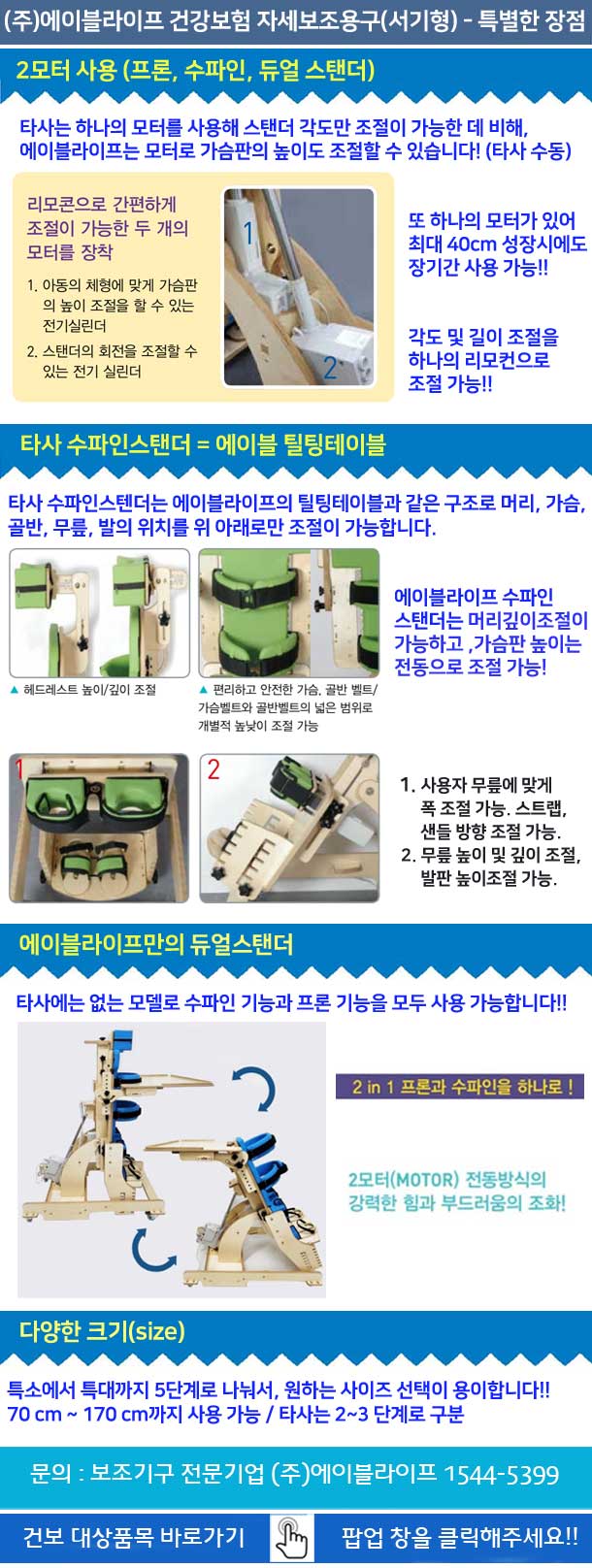 (주)에이블라이프 건강보험 자세보조용구(서기형) - 특별한 장점

2모터 사용 (프론, 수파인, 듀얼 스탠더)

타사는 하나의 모터를 사용해 스탠더 각도만 조절이 가능한 데 비해, 에이블라이프는 모터로 가슴판의 높이도 조절할 수 있습니다! (타사 수동)

리모콘으로 간편하게 조절이 가능한 두 개의 모터를 장착

1. 아동의 체형에 맞게 가슴판의 높이 조절을 할 수 있는 전기실린더
2. 스탠더의 회전을 조절할 수 있는 전기 실린더

1
2

또 하나의 모터가 있어 최대 40cm 성장시에도 장기간 사용 가능!!

각도 및 길이 조절을 하나의 리모컨으로 조절 가능!!

타사 수파인스탠더 = 에이블 틸팅테이블

타사 수파인스텐더는 에이블라이프의 틸팅테이블과 같은 구조로 머리, 가슴, 골반, 무릎, 발의 위치를 위 아래로만 조절이 가능합니다.

▲ 헤드레스트 높이/깊이 조절

▲ 편리하고 안전한 가슴, 골반 벨트/ 가슴벨트와 골반벨트의 넓은 범위로 개별적 높낮이 조절 가능

에이블라이프 수파인 스탠더는 머리깊이조절이 가능하고 ,가슴판 높이는 전동으로 조절 가능!

1
2

1. 사용자 무릎에 맞게 폭 조절 가능. 스트랩, 샌들 방향 조절 가능.
2. 무릎 높이 및 깊이 조절, 발판 높이조절 가능.

에이블라이프만의 듀얼스탠더

타사에는 없는 모델로 수파인 기능과 프론 기능을 모두 사용 가능합니다!!

2 in 1 프론과 수파인을 하나로 !

2모터(MOTOR) 전동방식의 강력한 힘과 부드러움의 조화!

다양한 크기(size)

특소에서 특대까지 5단계로 나눠서, 원하는 사이즈 선택이 용이합니다!! 70 cm ~ 170 cm까지 사용 가능 / 타사는 2~3 단계로 구분

문의 : 보조기구 전문기업 (주)에이블라이프 1544-5399

건보 대상품목 바로가기 팝업 창을 클릭해주세요!!